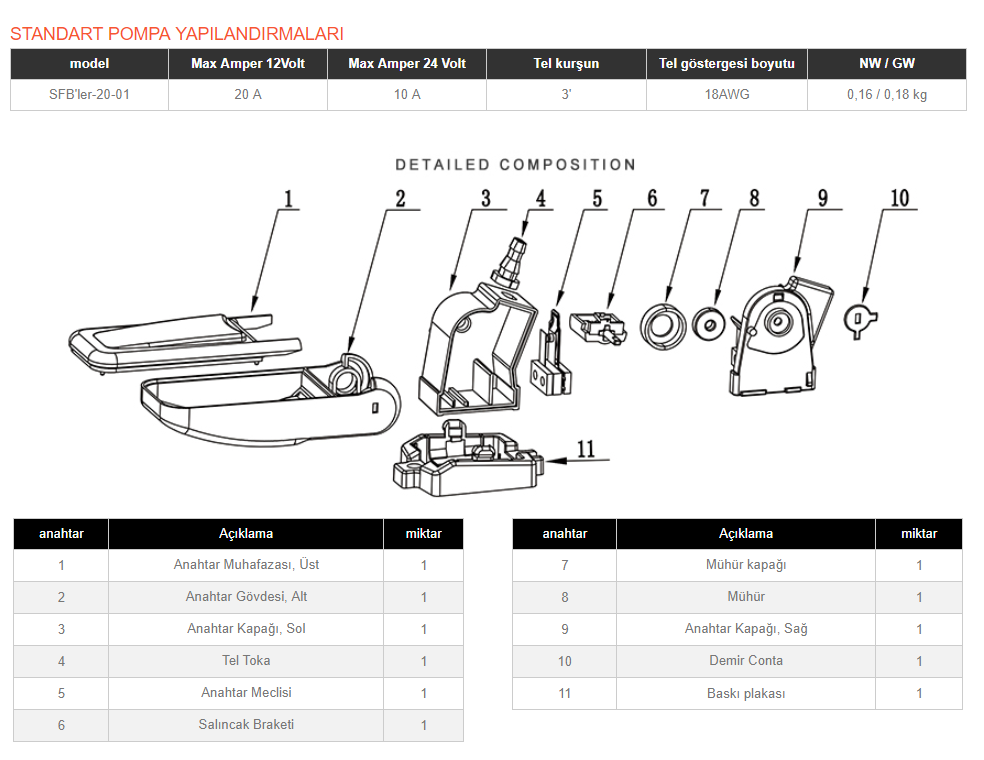 STANDART POMPA YAPILANDIRMALARI

| model | Max Amper 12Volt | Max Amper 24 Volt | Tel kurşun | Tel göstergesi boyutu | NW / GW |
|---|---|---|---|---|---|
| SFB'ler-20-01 | 20 A | 10 A | 3' | 18AWG | 0,16 / 0,18 kg |

DETAILED COMPOSITION

1 2 3 4 5 6 7 8 9 10

11

| anahtar | Açıklama | miktar |
|---|---|---|
| 1 | Anahtar Muhafazası, Üst | 1 |
| 2 | Anahtar Gövdesi, Alt | 1 |
| 3 | Anahtar Kapağı, Sol | 1 |
| 4 | Tel Toka | 1 |
| 5 | Anahtar Meclisi | 1 |
| 6 | Salıncak Braketi | 1 |

| anahtar | Açıklama | miktar |
|---|---|---|
| 7 | Mühür kapağı | 1 |
| 8 | Mühür | 1 |
| 9 | Anahtar Kapağı, Sağ | 1 |
| 10 | Demir Conta | 1 |
| 11 | Baskı plakası | 1 |